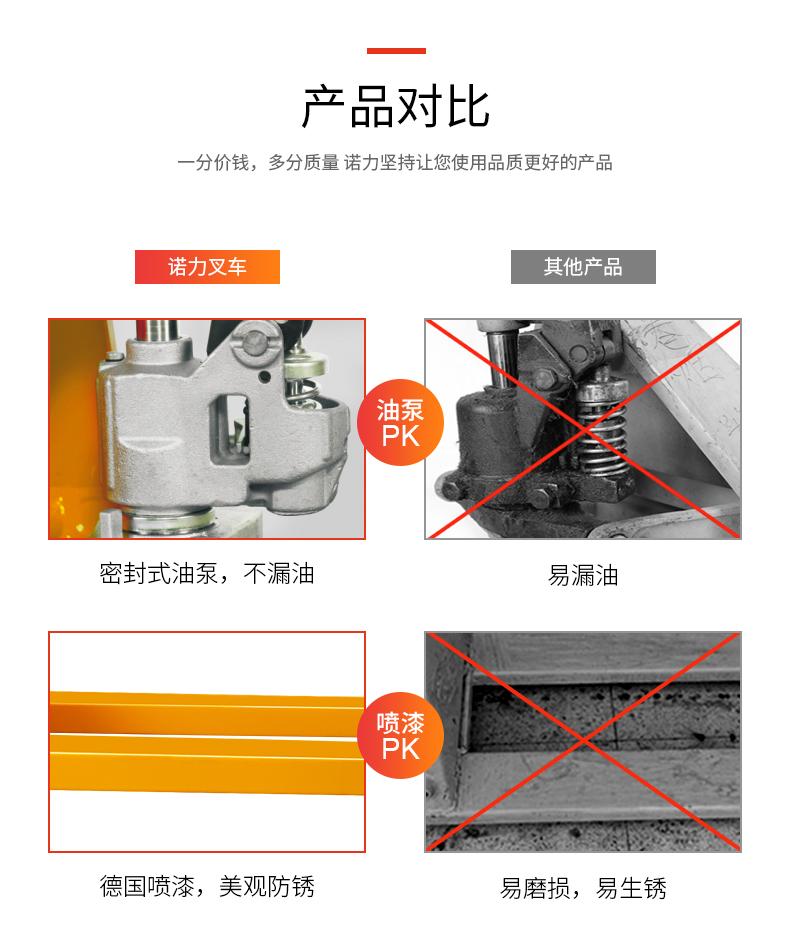 产品对比

一分价钱，多分质量 诺力坚持让您使用品质更好的产品

诺力叉车

其他产品

油泵
PK

密封式油泵，不漏油

易漏油

喷漆
PK

德国喷漆，美观防锈

易磨损，易生锈